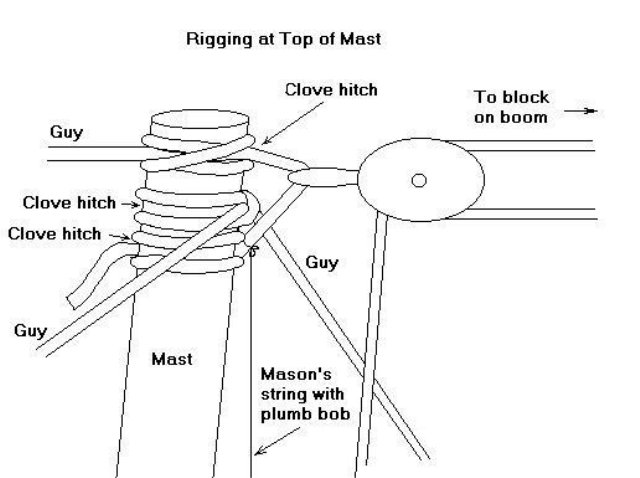 Rigging at Top of Mast

Clove hitch

To block on boom

Guy

Clove hitch

Clove hitch

Guy

Guy

Mast

Mason's string with plumb bob